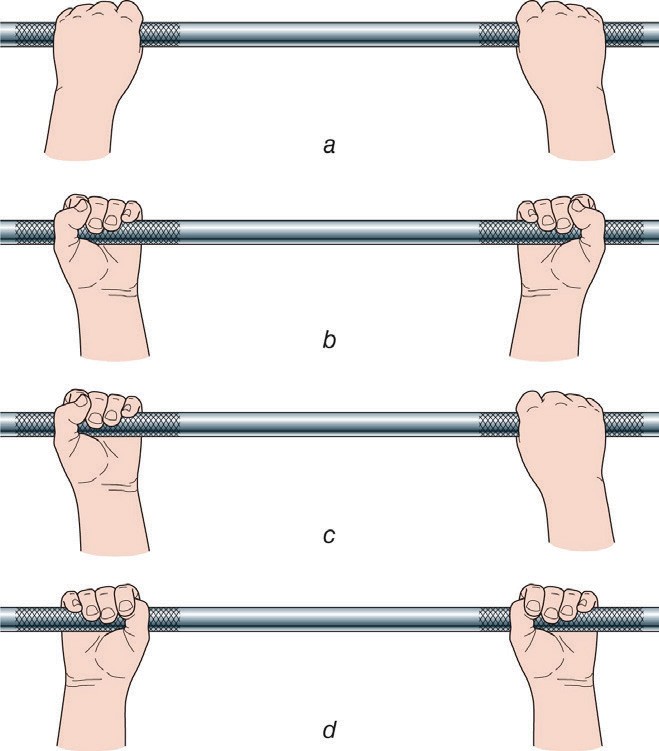 a

b

c

d